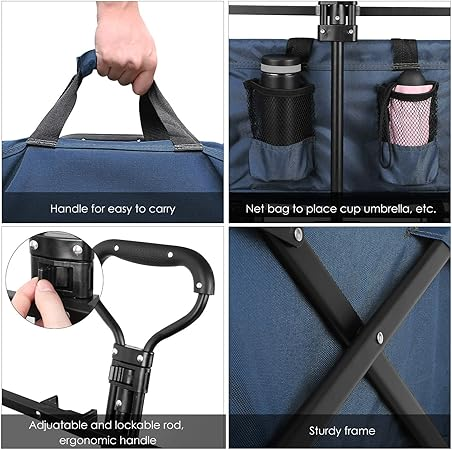 Handle for easy to carry

Net bag to place cup umbrella, etc.

Adjuatable and lockable rod, ergonomic handle

Sturdy frame