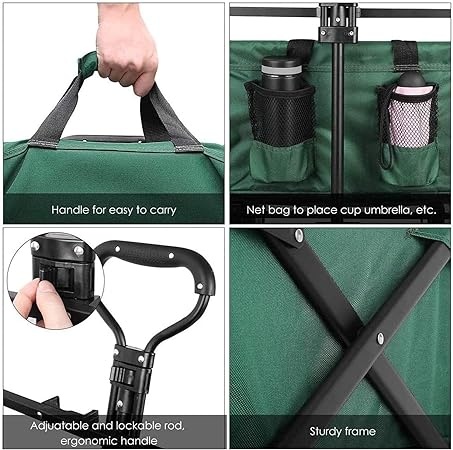 Handle for easy to carry

Net bag to place cup umbrella, etc.

Adjuatable and lockable rod, ergonomic handle

Sturdy frame